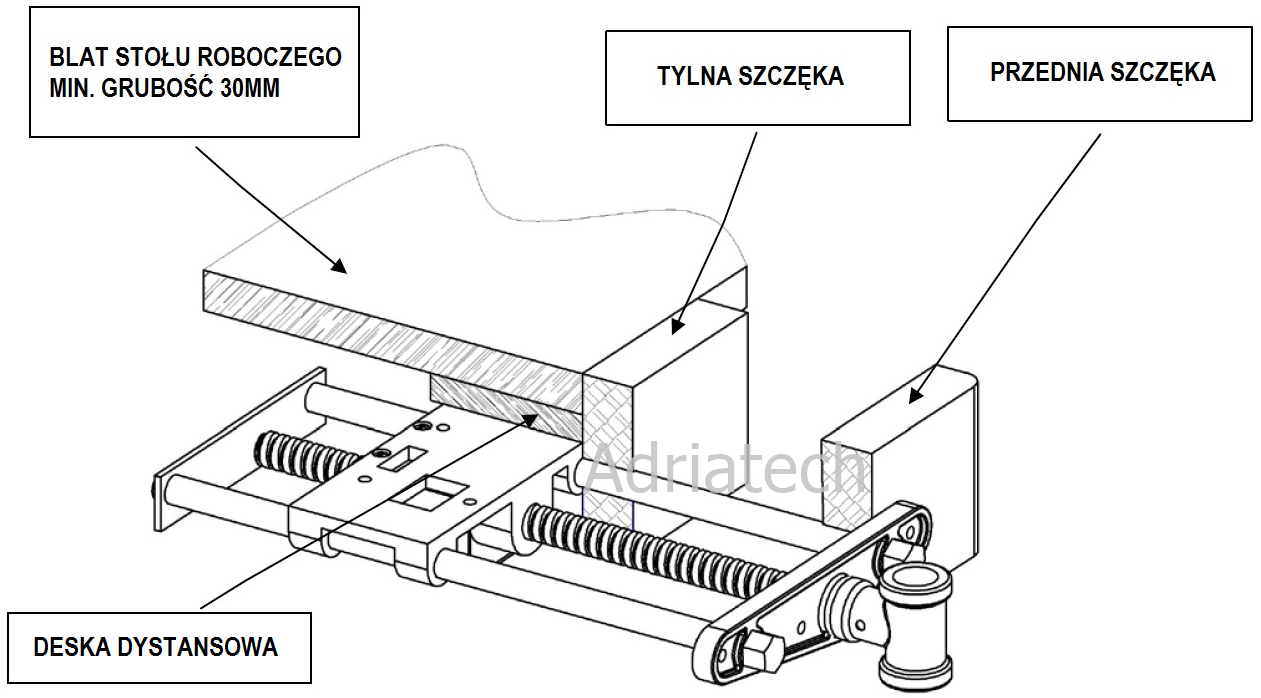 BLAT STOŁU ROBOCZEGO
MIN. GRUBOŚĆ 30MM

TYLNA SZCZĘKA

PRZEDNIA SZCZĘKA

Adriatech

DESKA DYSTANSOWA